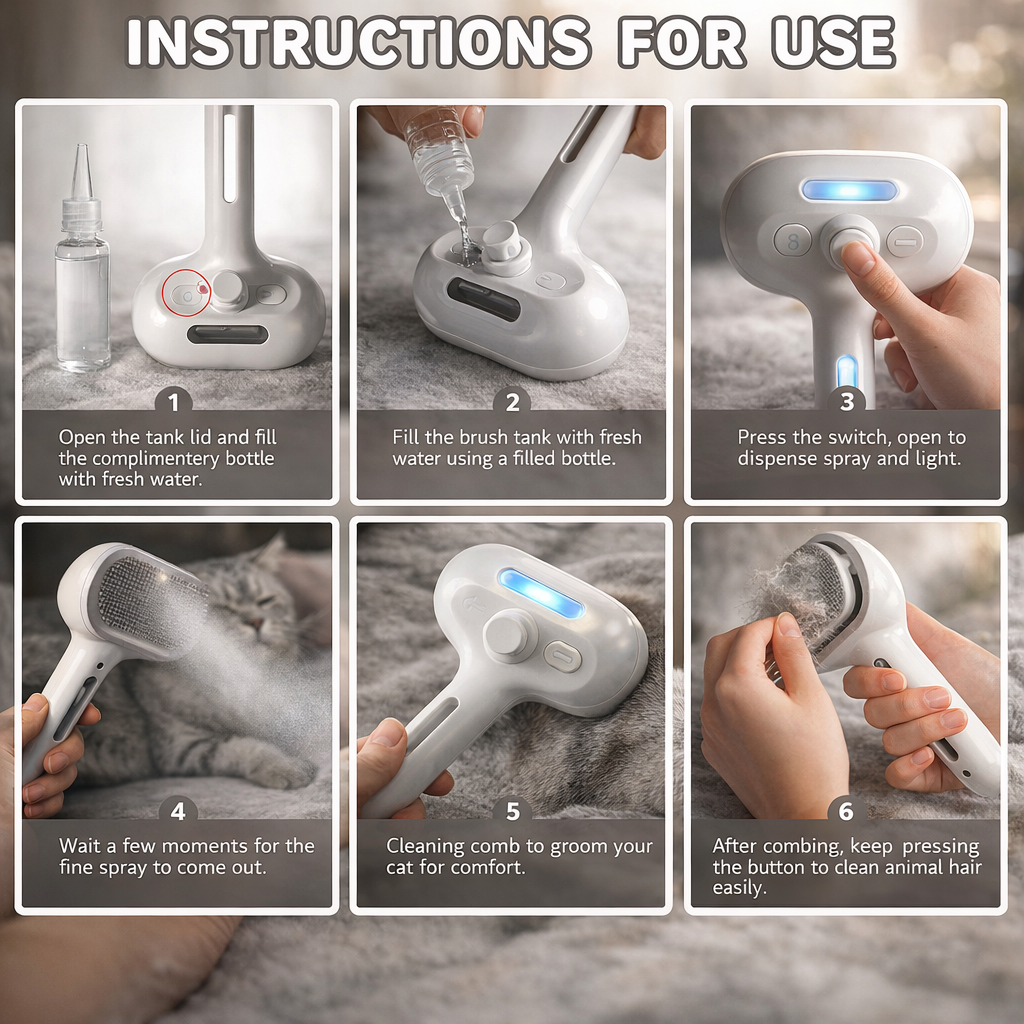 INSTRUCTIONS FOR USE

1
Open the tank lid and fill the complimentery bottle with fresh water.

2
Fill the brush tank with fresh water using a filled bottle.

3
Press the switch, open to dispense spray and light.

4
Wait a few moments for the fine spray to come out.

5
Cleaning comb to groom your cat for comfort.

6
After combing, keep pressing the button to clean animal hair easily.